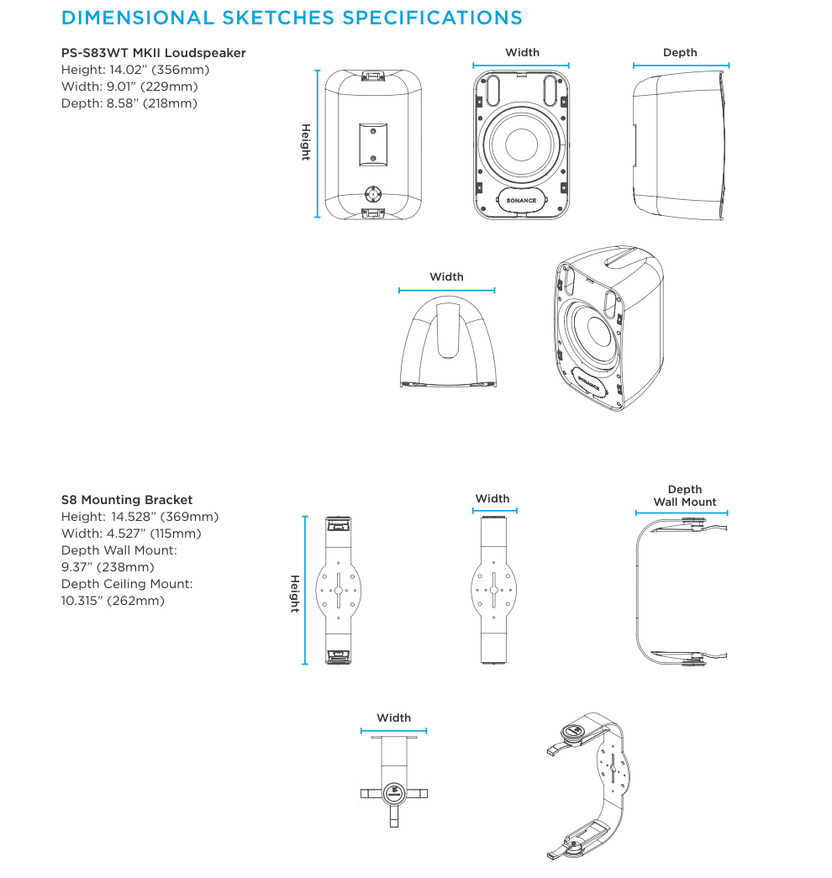 DIMENSIONAL SKETCHES SPECIFICATIONS

PS-S83WT MKII Loudspeaker
Height: 14.02" (356mm)
Width: 9.01" (229mm)
Depth: 8.58" (218mm)

Height

Width

SONANCE

Depth

Width

SONANCE

S8 Mounting Bracket
Height: 14.528" (369mm)
Width: 4.527" (115mm)
Depth Wall Mount:
9.37" (238mm)
Depth Ceiling Mount:
10.315" (262mm)

Height

Width

Depth
Wall Mount

Width